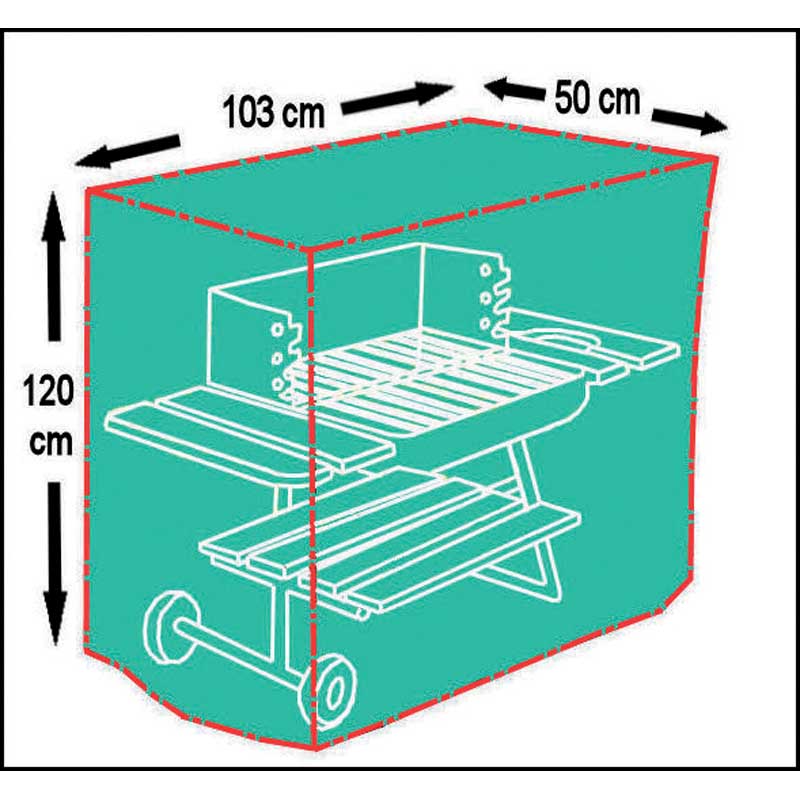 103 cm
50 cm
120 cm